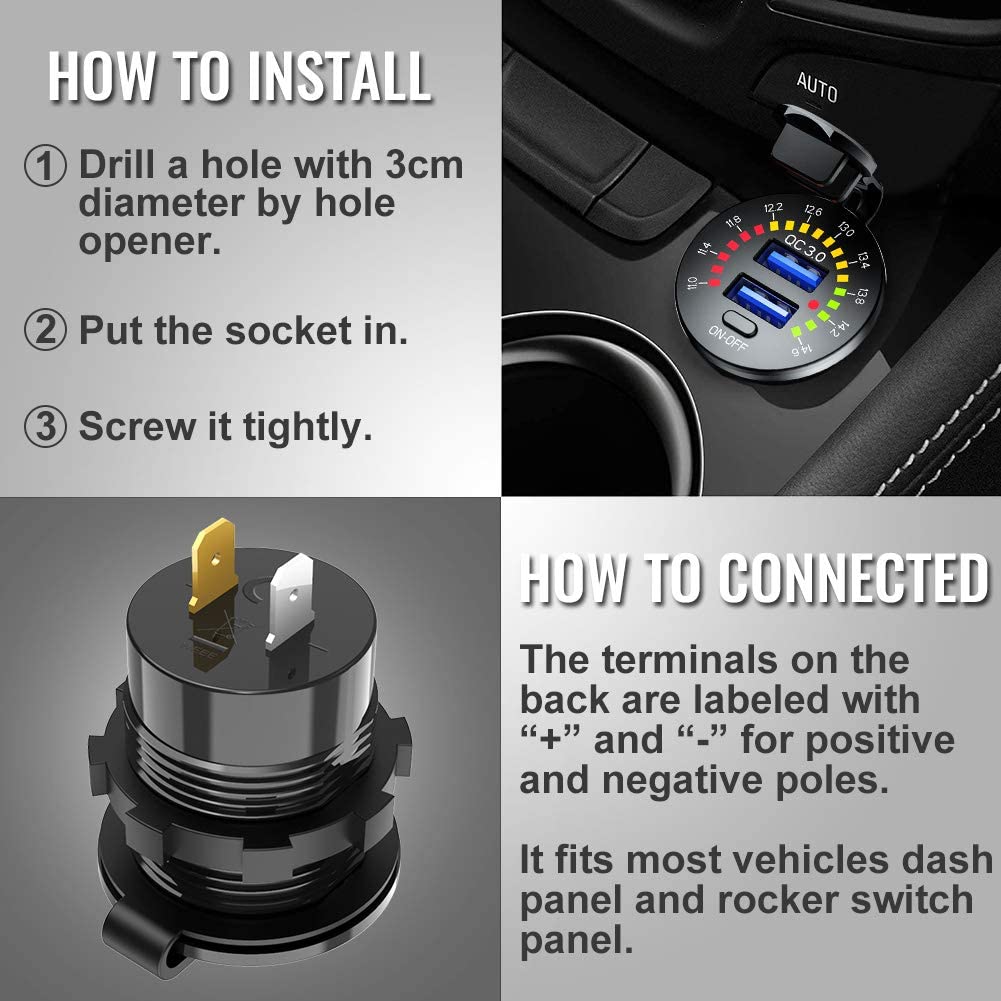 HOW TO INSTALL

① Drill a hole with 3cm diameter by hole opener.

② Put the socket in.

③ Screw it tightly.

AUTO

11.0 11.4 11.8 12.2 12.6 13.0 13.4 13.8 14.2 14.6

QC3.0

ON-OFF

HOW TO CONNECTED

The terminals on the back are labeled with “+” and “-” for positive and negative poles.

It fits most vehicles dash panel and rocker switch panel.